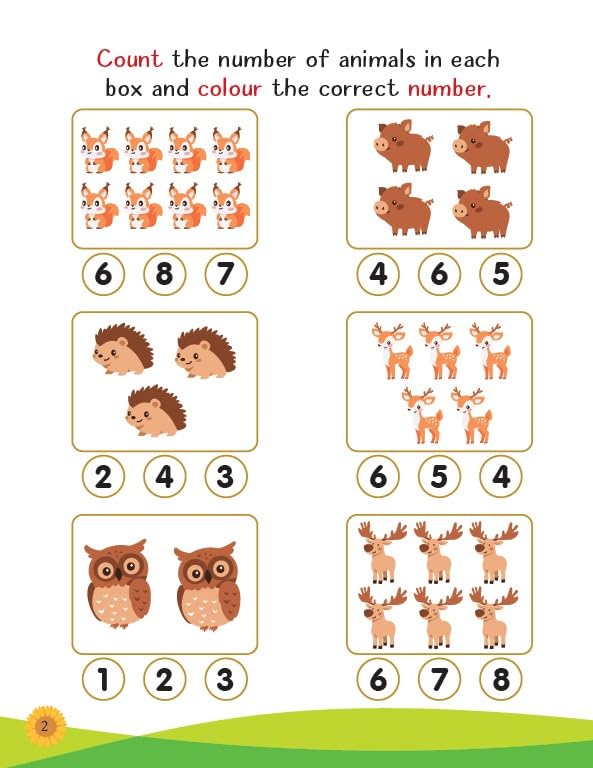 Count the number of animals in each box and colour the correct number.

6 8 7

4 6 5

2 4 3

6 5 4

1 2 3

6 7 8

2